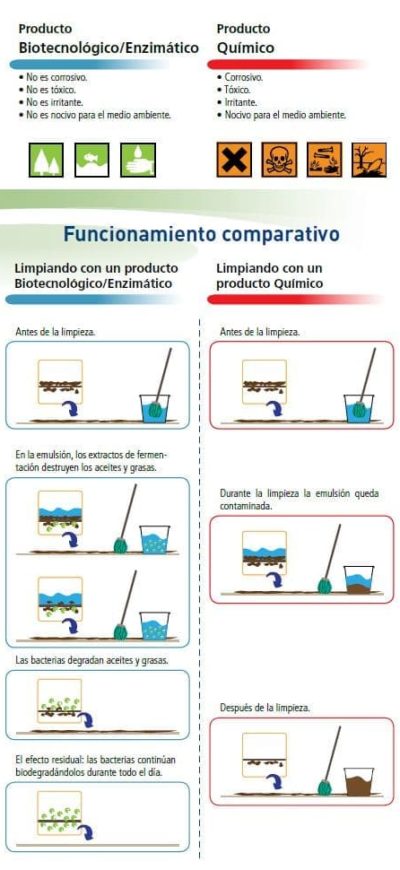 Producto
Biotecnológico/Enzimático

• No es corrosivo.
• No es tóxico.
• No es irritante.
• No es nocivo para el medio ambiente.

Producto
Químico

• Corrosivo.
• Tóxico.
• Irritante.
• Nocivo para el medio ambiente.

Funcionamiento comparativo

Limpiando con un producto Biotecnológico/Enzimático

Antes de la limpieza.

En la emulsión, los extractos de fermentación destruyen los aceites y grasas.

Las bacterias degradan aceites y grasas.

El efecto residual: las bacterias continúan biodegradándolos durante todo el día.

Limpiando con un producto Químico

Antes de la limpieza.

Durante la limpieza la emulsión queda contaminada.

Después de la limpieza.